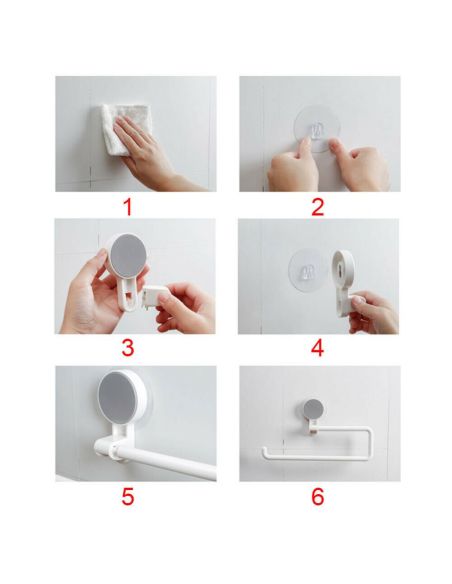 1

2

3

4

5

6