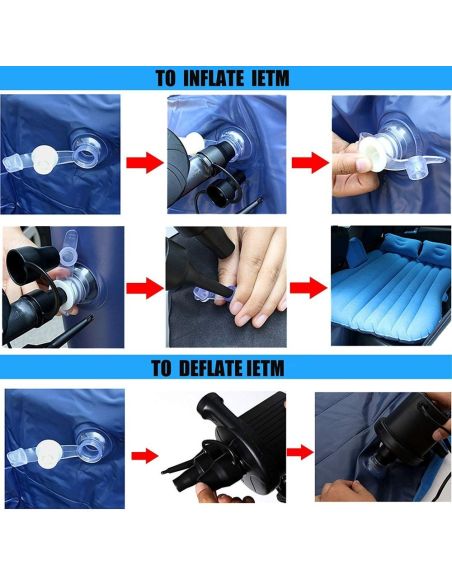 TO INFLATE IETM

TO DEFLATE IETM