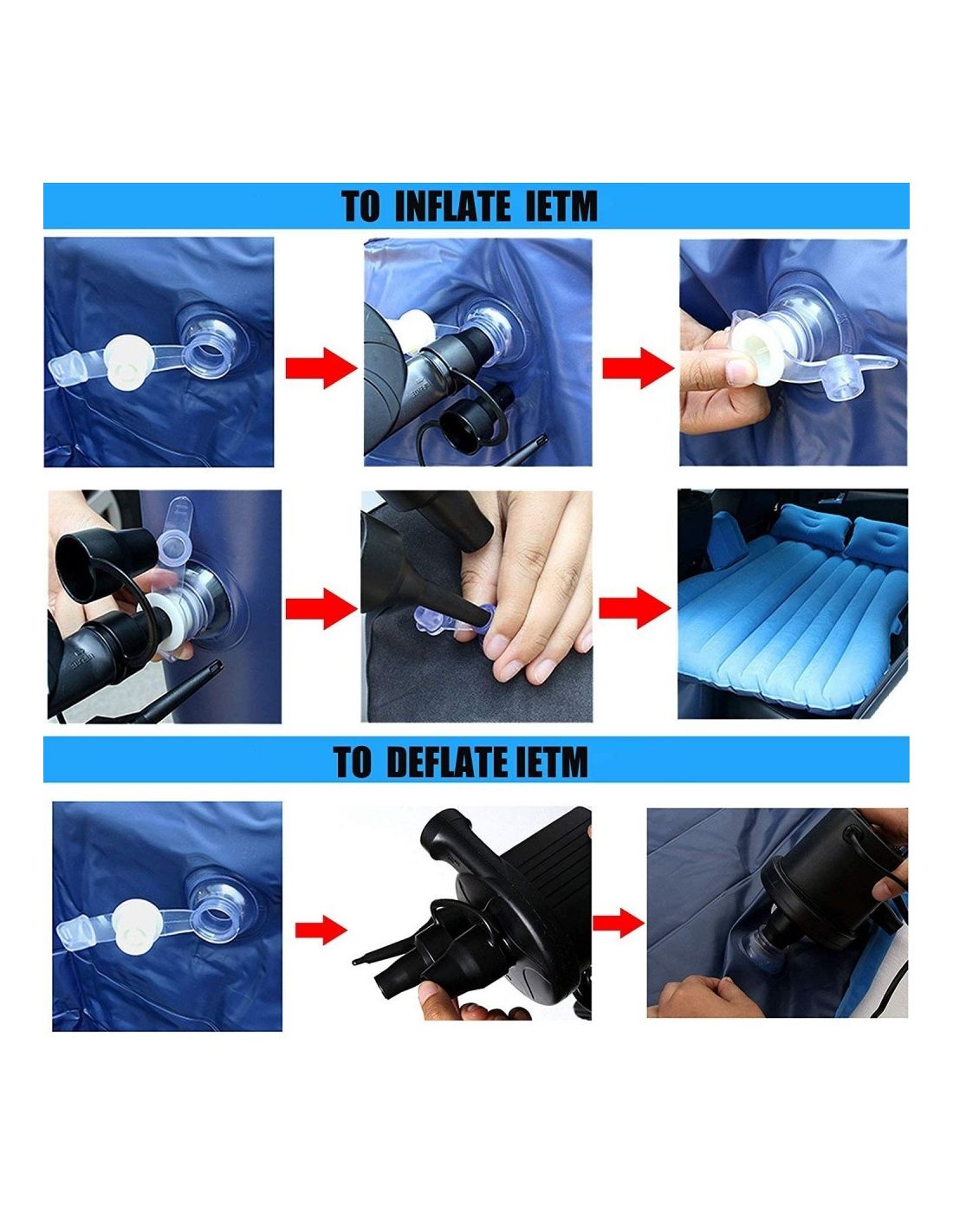 TO INFLATE IETM

TO DEFLATE IETM