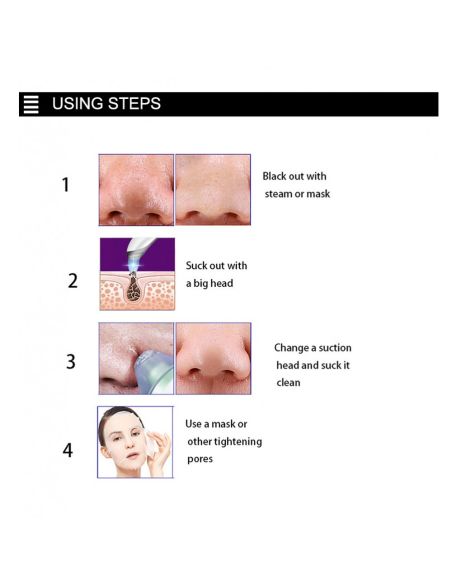 USING STEPS

1

Black out with steam or mask

2

Suck out with a big head

3

Change a suction head and suck it clean

4

Use a mask or other tightening pores