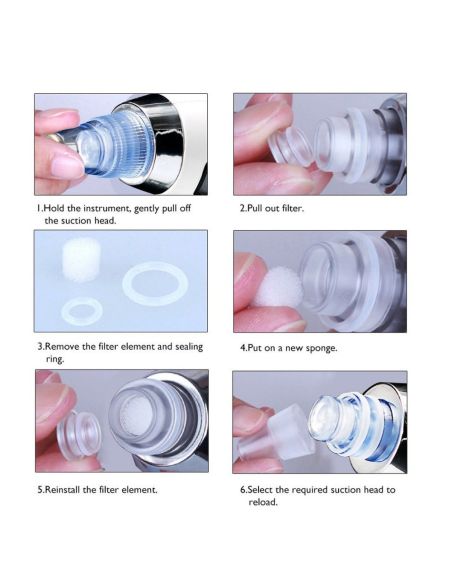 1.Hold the instrument, gently pull off the suction head.

2.Pull out filter.

3.Remove the filter element and sealing ring.

4.Put on a new sponge.

5.Reinstall the filter element.

6.Select the required suction head to reload.