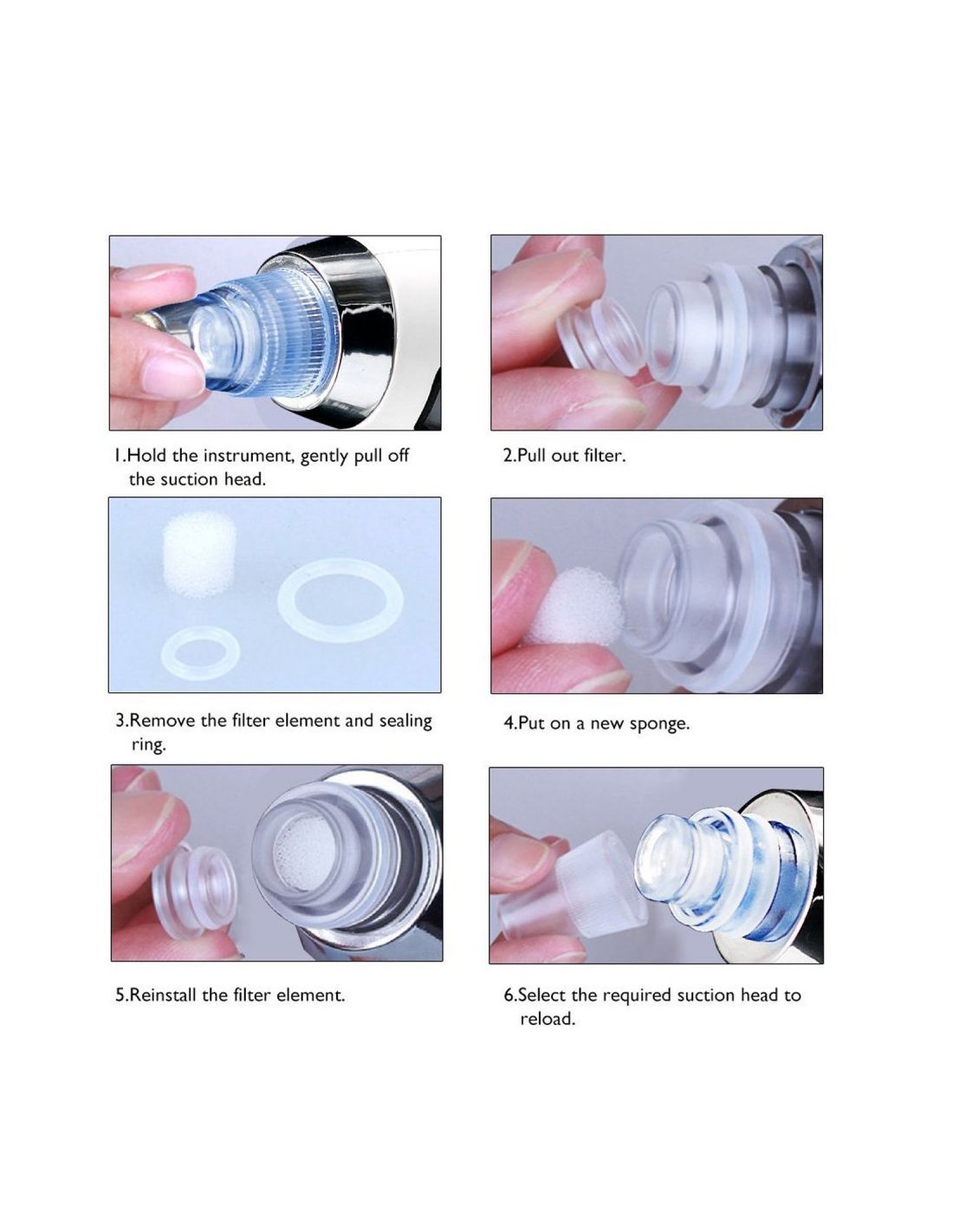 1.Hold the instrument, gently pull off the suction head.

2.Pull out filter.

3.Remove the filter element and sealing ring.

4.Put on a new sponge.

5.Reinstall the filter element.

6.Select the required suction head to reload.