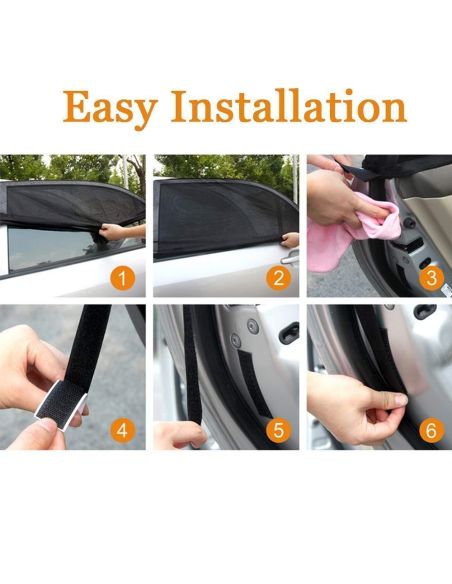 Easy Installation

1

2

3

4

5

6