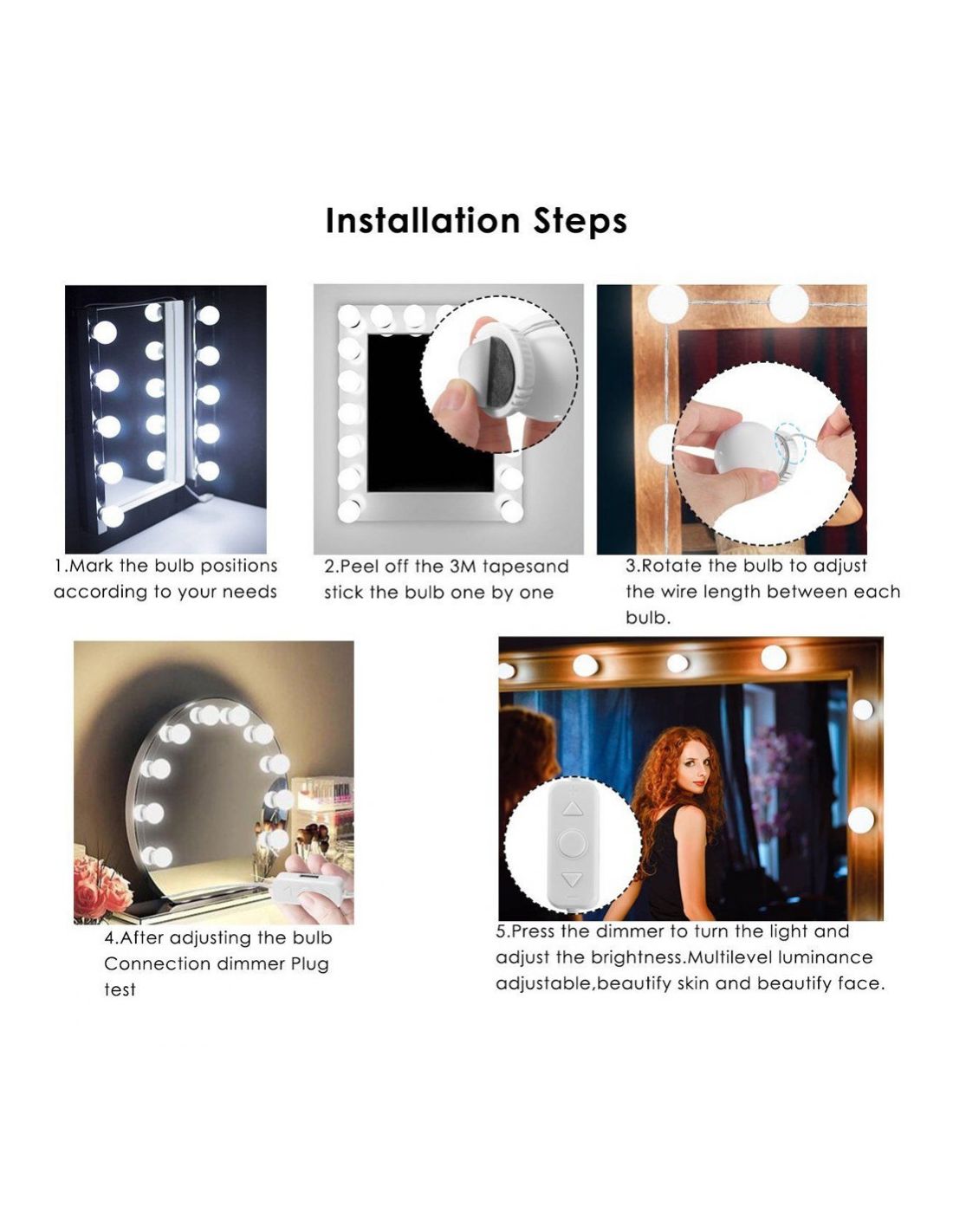 Installation Steps

1.Mark the bulb positions according to your needs

2.Peel off the 3M tapesand stick the bulb one by one

3.Rotate the bulb to adjust the wire length between each bulb.

4.After adjusting the bulb Connection dimmer Plug test

5.Press the dimmer to turn the light and adjust the brightness.Multilevel luminance adjustable,beautify skin and beautify face.