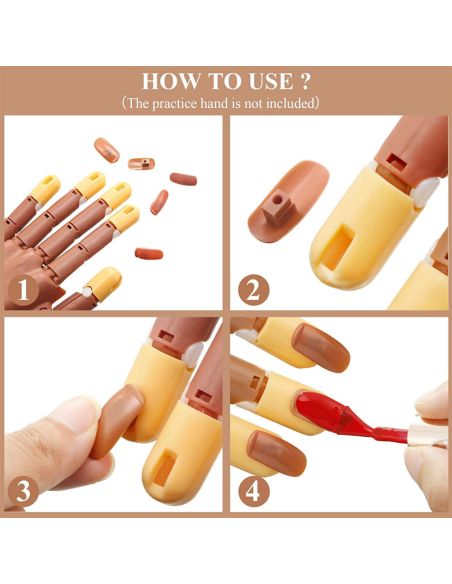 HOW TO USE ?
(The practice hand is not included)

1

2

3

4