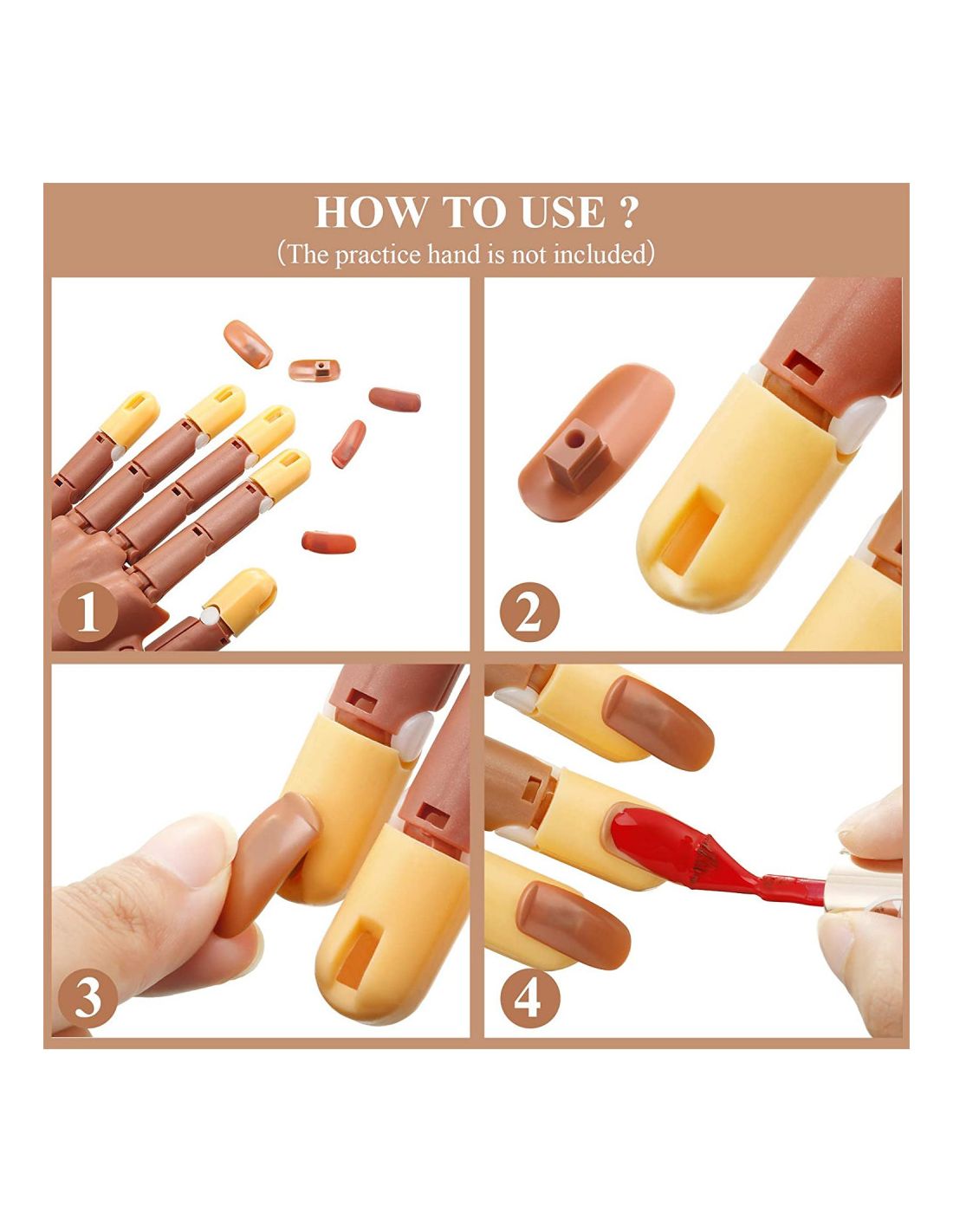 HOW TO USE ?
(The practice hand is not included)

1

2

3

4