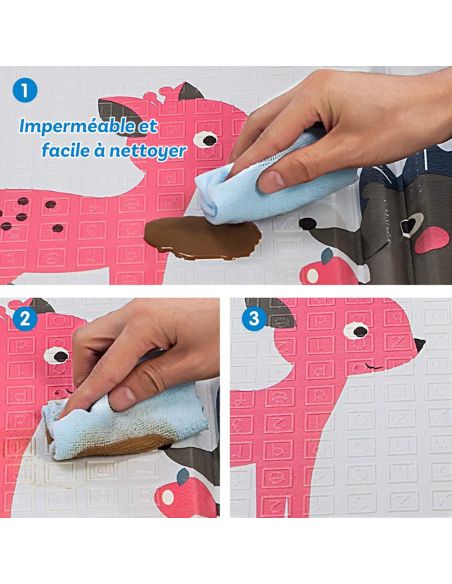 1

Imperméable et facile à nettoyer

2

3