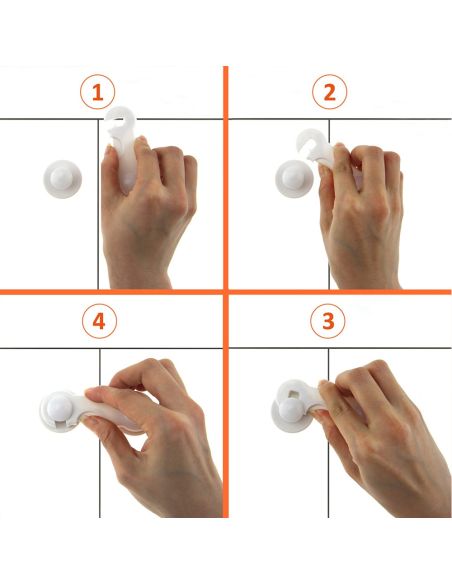 1

2

4

3