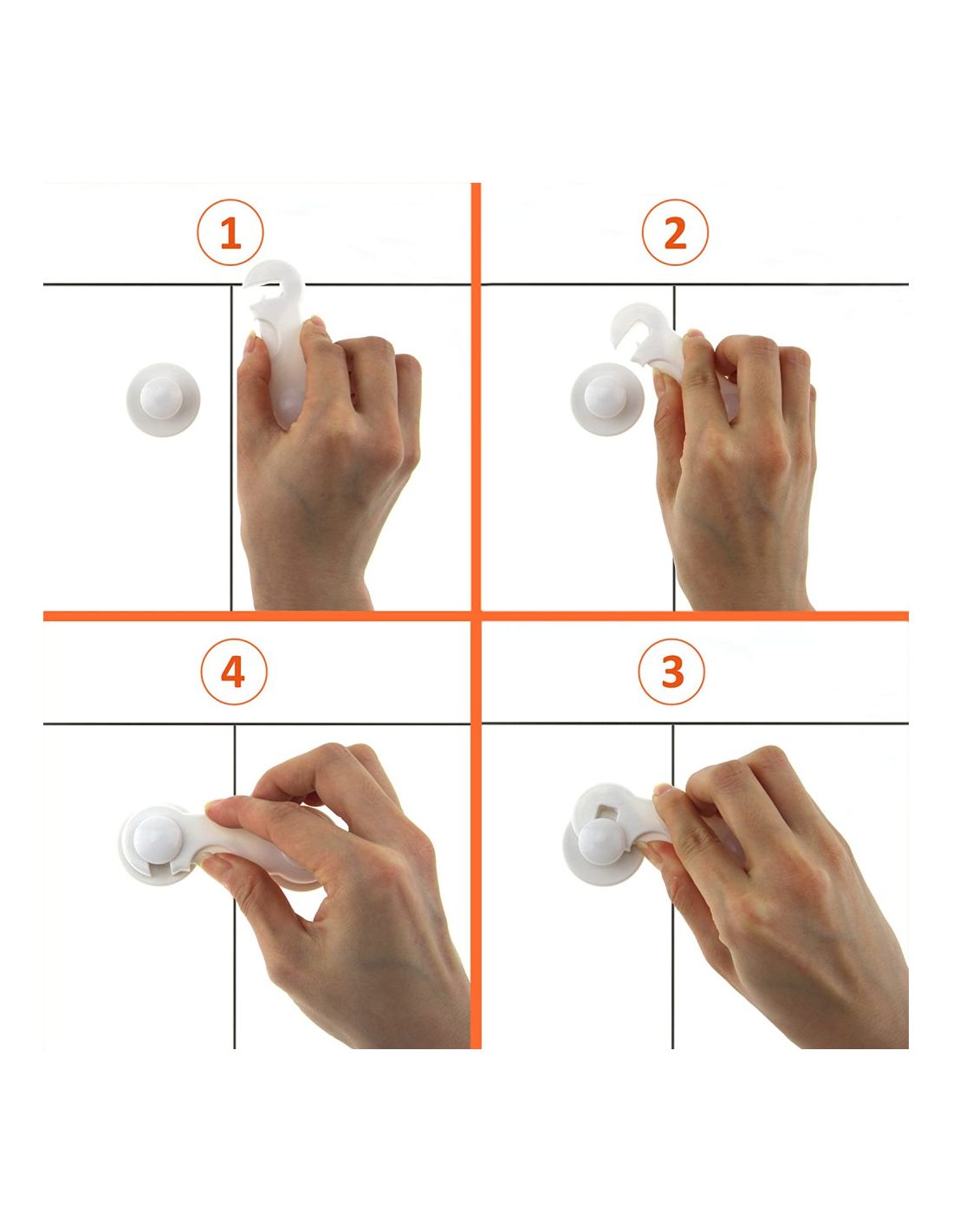 1

2

4

3