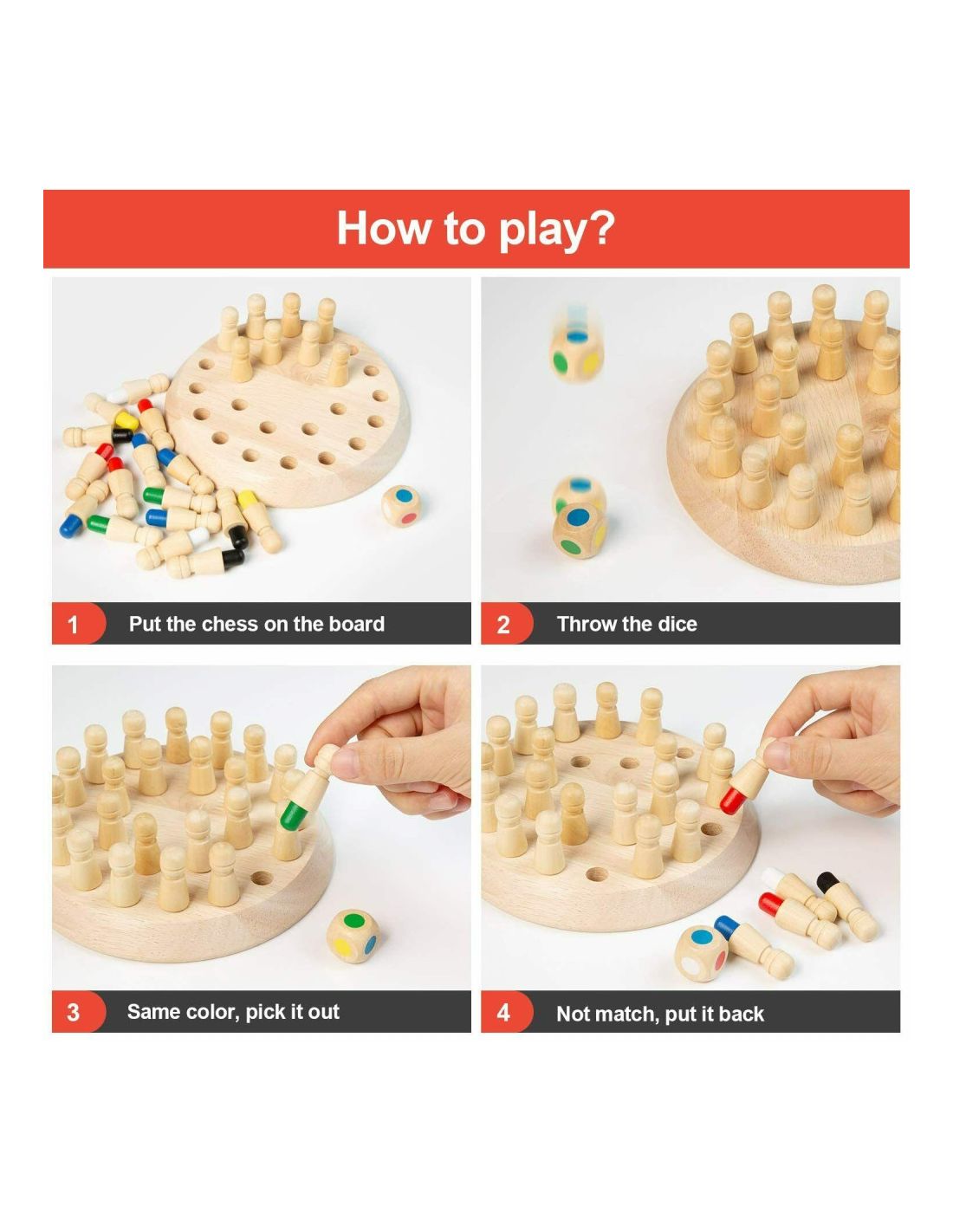 How to play?

1 Put the chess on the board

2 Throw the dice

3 Same color, pick it out

4 Not match, put it back