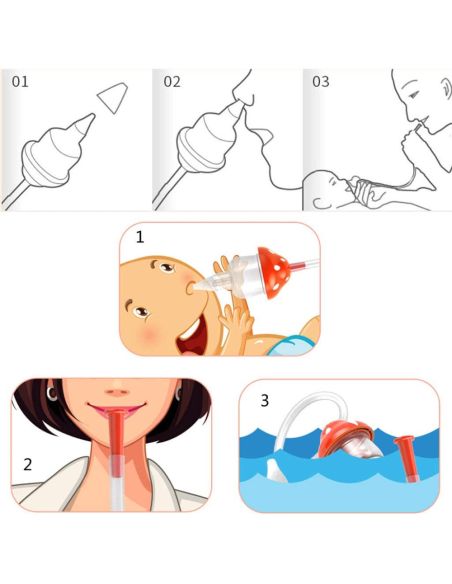 01

02

03

1

2

3