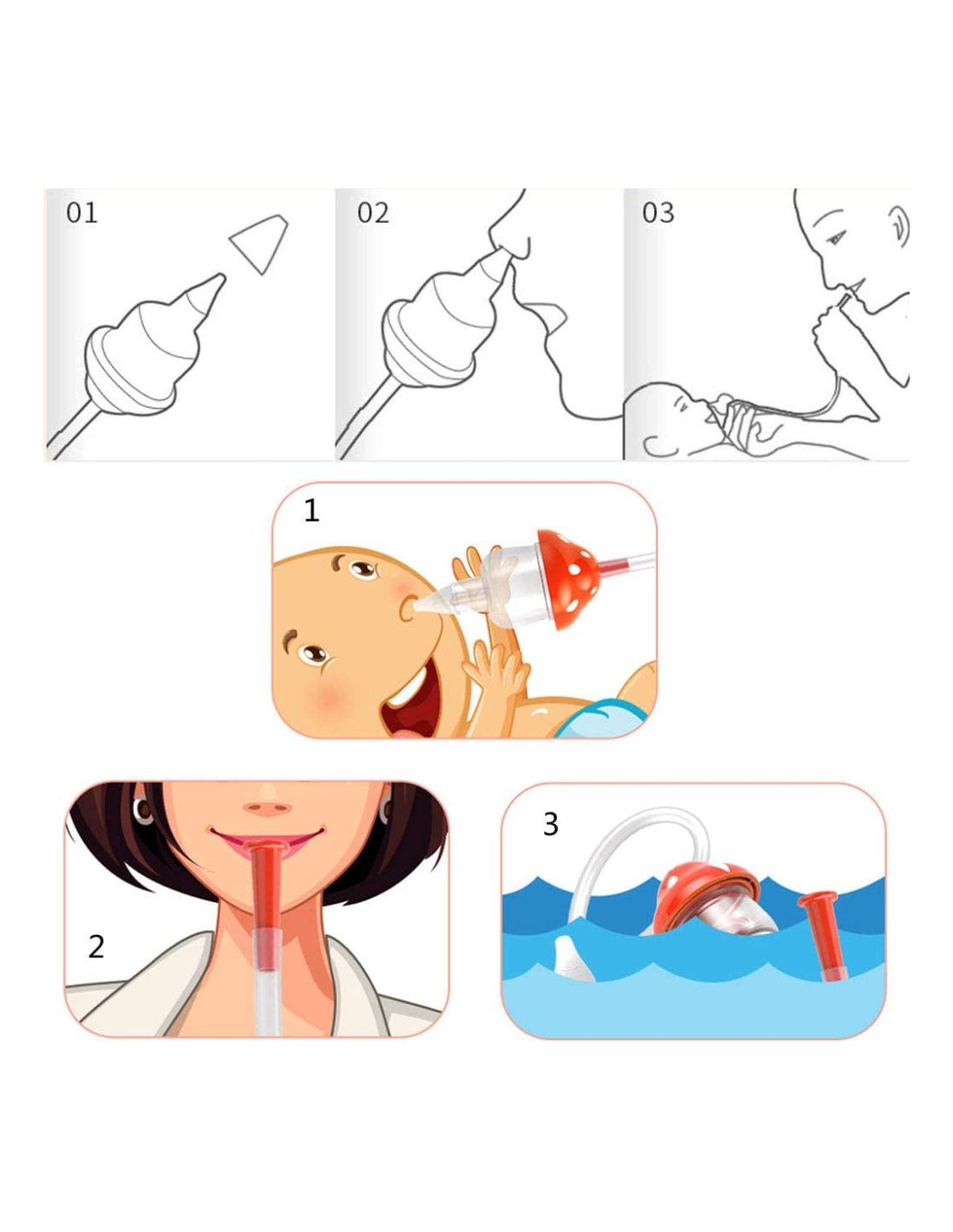 01

02

03

1

2

3