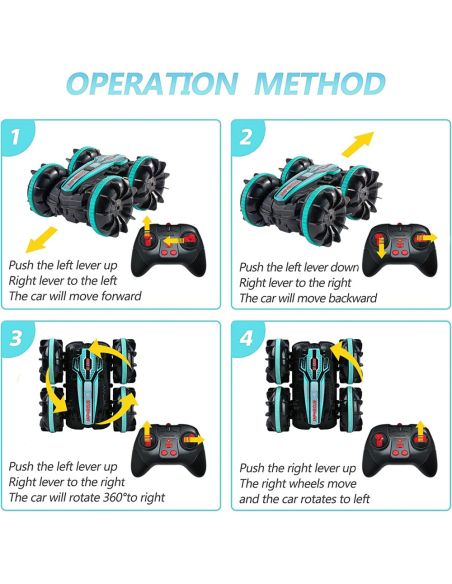 OPERATION METHOD

1

Push the left lever up
Right lever to the left
The car will move forward

2

Push the left lever down
Right lever to the right
The car will move backward

3

Push the left lever up
Right lever to the right
The car will rotate 360°to right

4

Push the right lever up
The right wheels move
and the car rotates to left