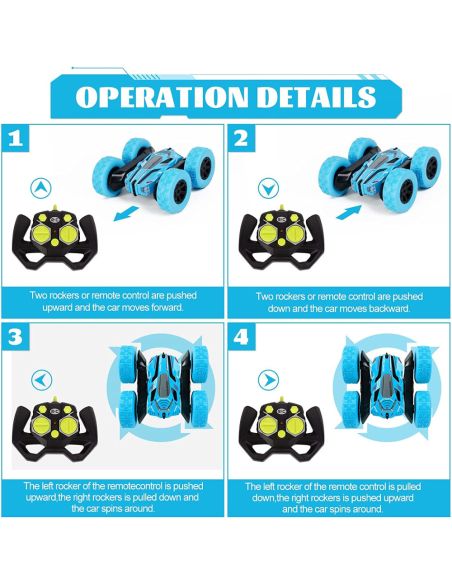 OPERATION DETAILS

1

Two rockers or remote control are pushed upward and the car moves forward.

2

Two rockers or remote control are pushed down and the car moves backward.

3

The left rocker of the remotecontrol is pushed upward,the right rockers is pulled down and the car spins around.

4

The left rocker of the remote control is pulled down,the right rockers is pushed upward and the car spins around.