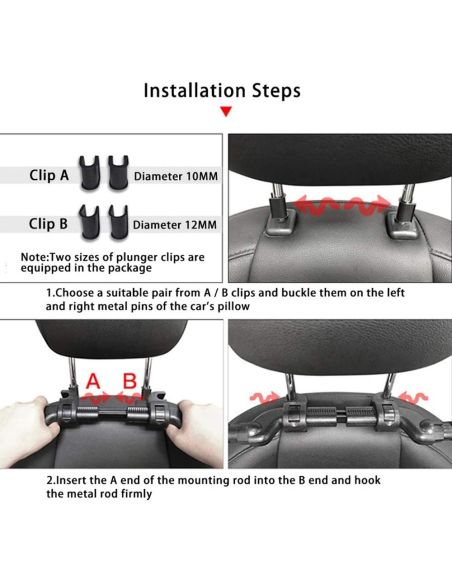 Installation Steps

Clip A

Diameter 10MM

Clip B

Diameter 12MM

Note:Two sizes of plunger clips are equipped in the package

1.Choose a suitable pair from A / B clips and buckle them on the left and right metal pins of the car's pillow

A

B

2.Insert the A end of the mounting rod into the B end and hook the metal rod firmly