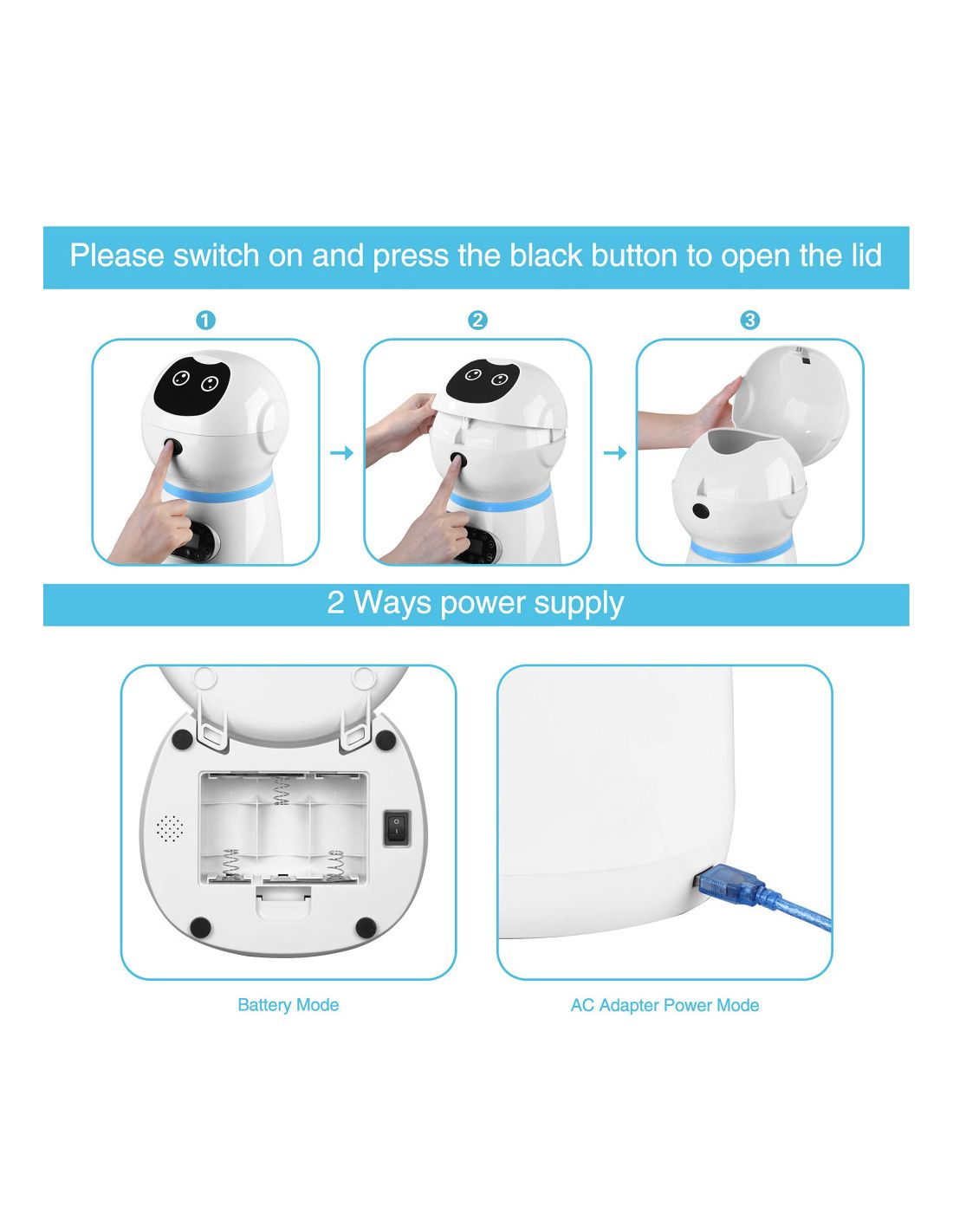 Please switch on and press the black button to open the lid

1

2

3

2 Ways power supply

Battery Mode

AC Adapter Power Mode