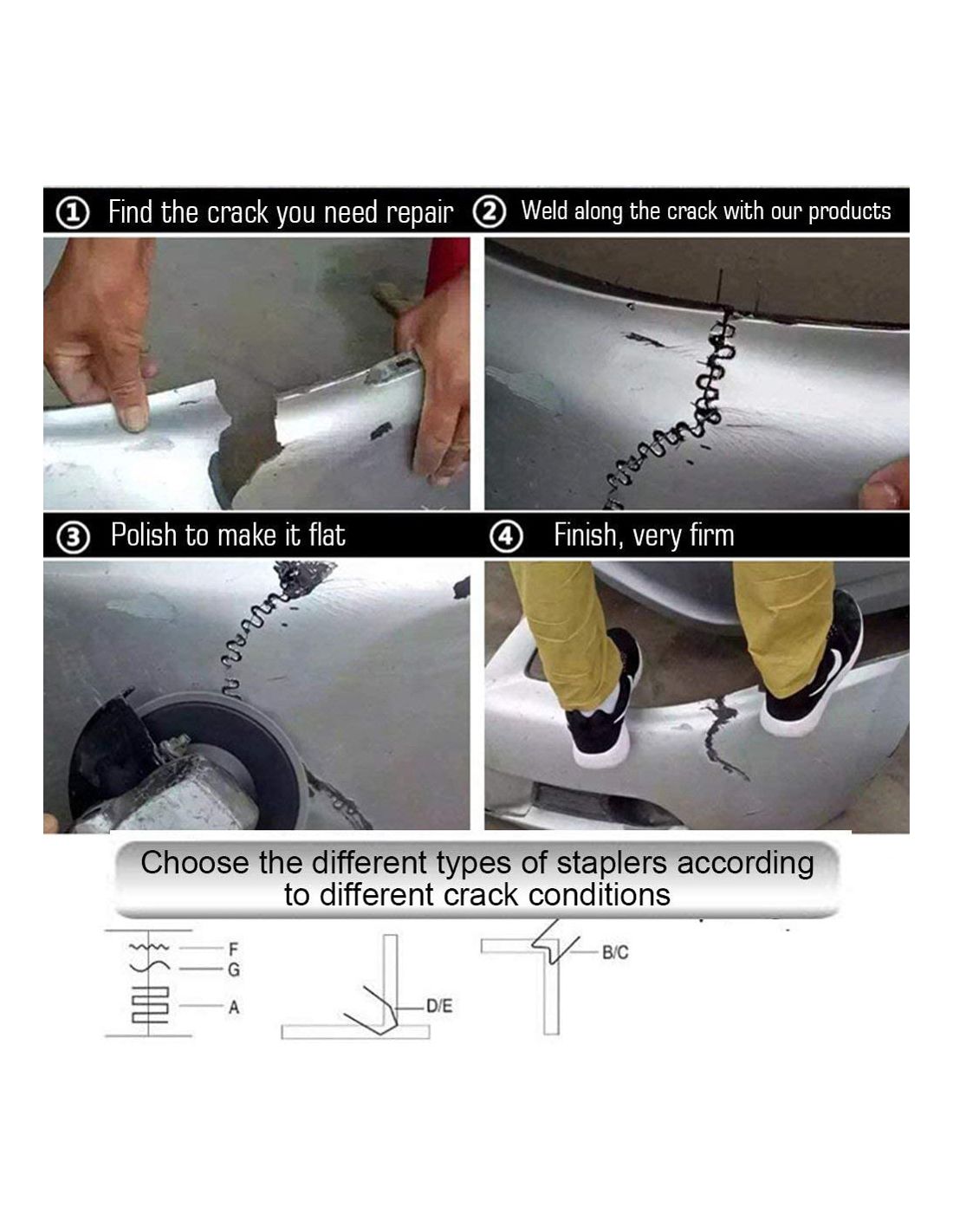 ① Find the crack you need repair ② Weld along the crack with our products

③ Polish to make it flat ④ Finish, very firm

Choose the different types of staplers according to different crack conditions

F
G
A
D/E
B/C