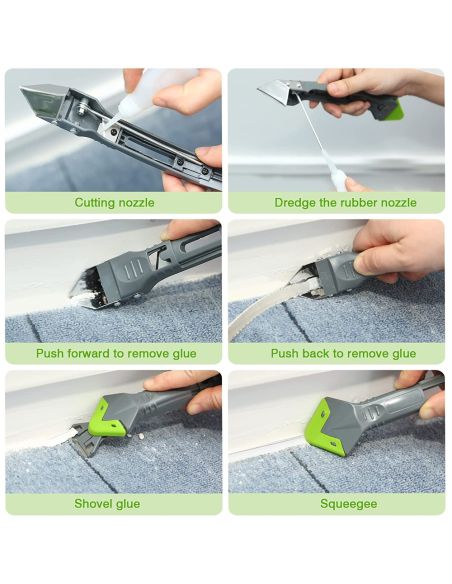 Cutting nozzle

Dredge the rubber nozzle

Push forward to remove glue

Push back to remove glue

Shovel glue

Squeegee