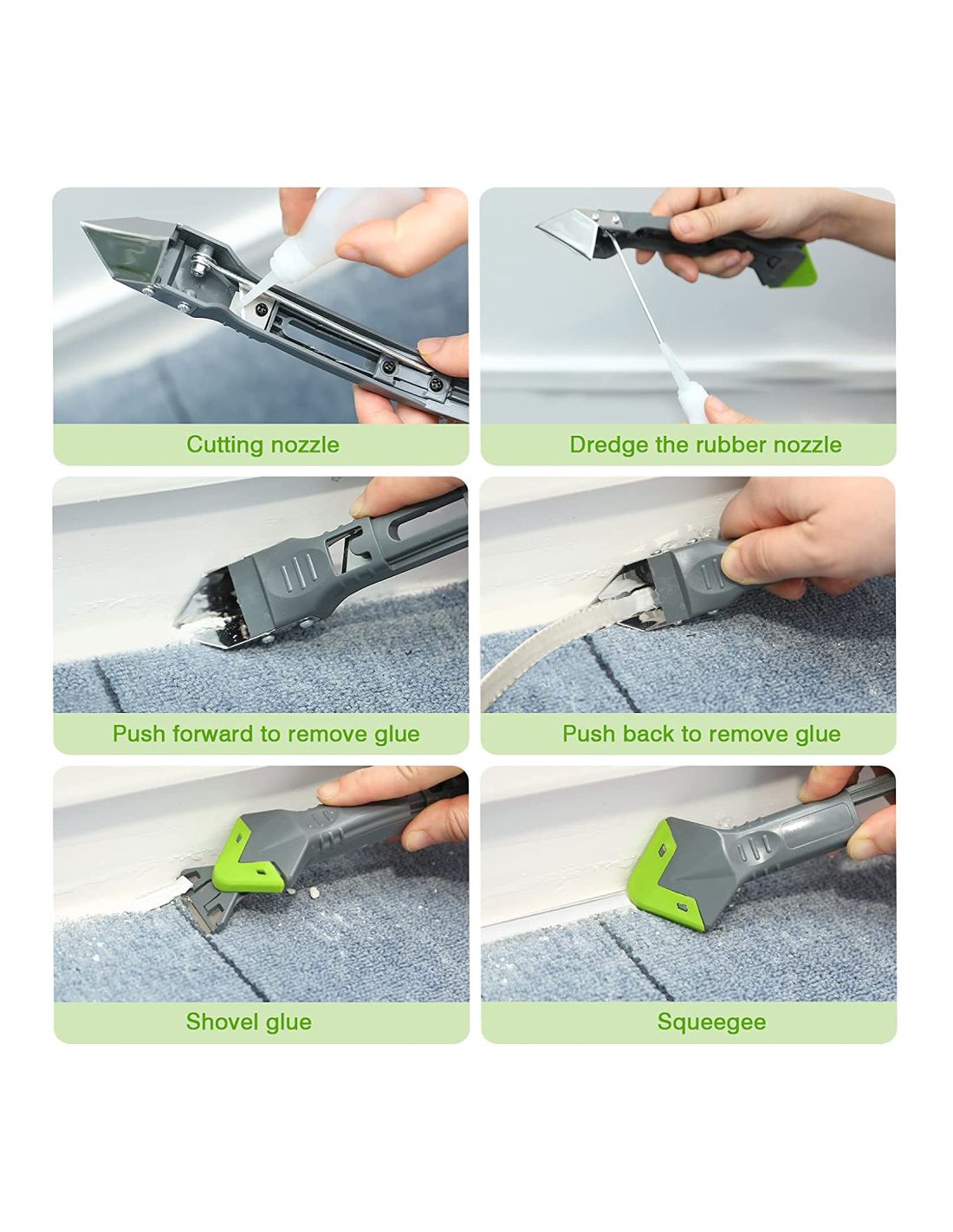 Cutting nozzle

Dredge the rubber nozzle

Push forward to remove glue

Push back to remove glue

Shovel glue

Squeegee