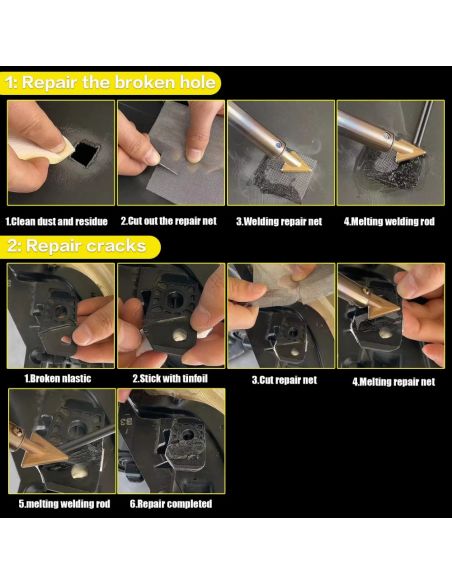 1: Repair the broken hole

1.Clean dust and residue

2.Cut out the repair net

3.Welding repair net

4.Melting welding rod

2: Repair cracks

1.Broken nlastic

2.Stick with tinfoil

3.Cut repair net

4.Melting repair net

5.melting welding rod

6.Repair completed