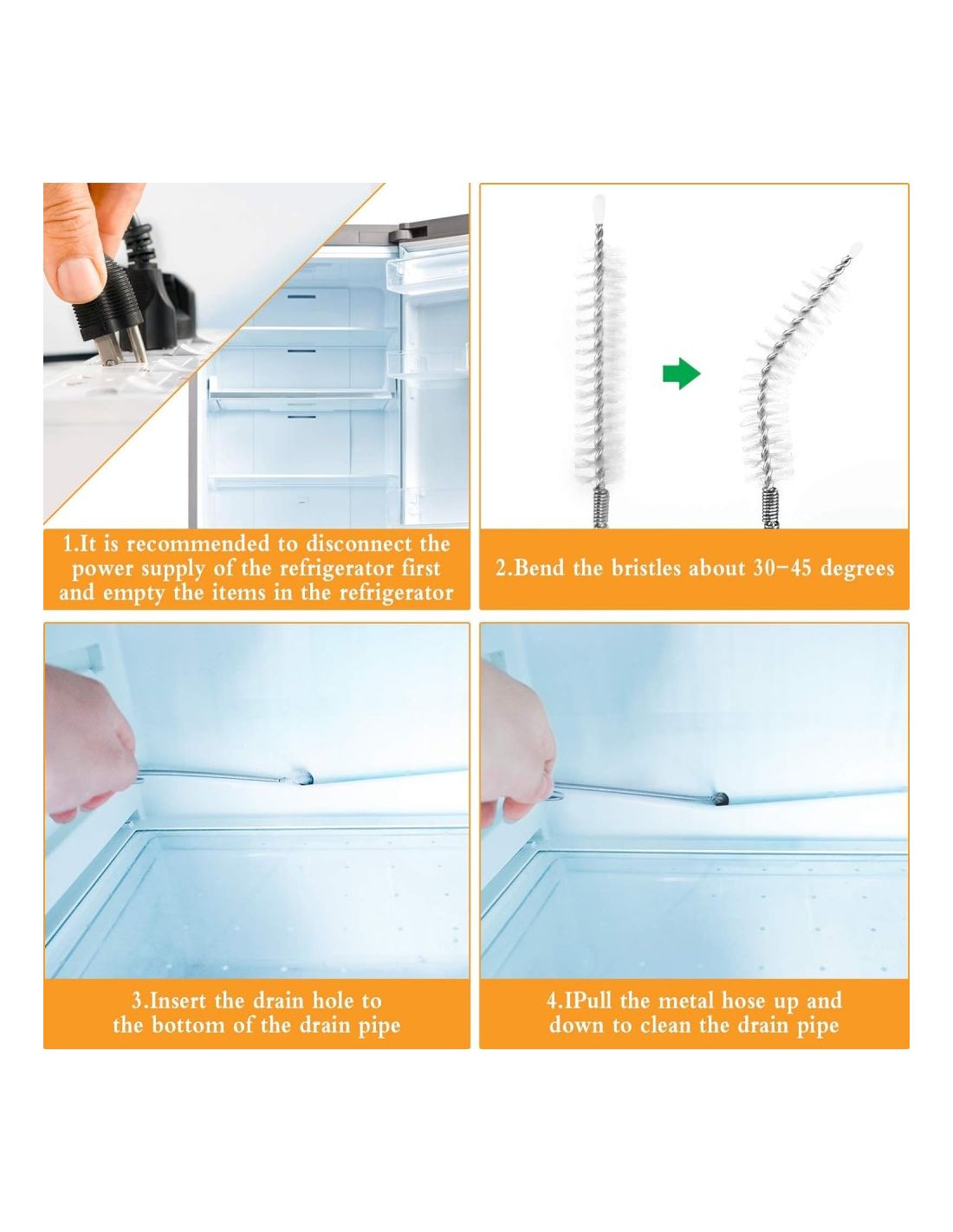 1.It is recommended to disconnect the power supply of the refrigerator first and empty the items in the refrigerator

2.Bend the bristles about 30-45 degrees

3.Insert the drain hole to the bottom of the drain pipe

4.IPull the metal hose up and down to clean the drain pipe