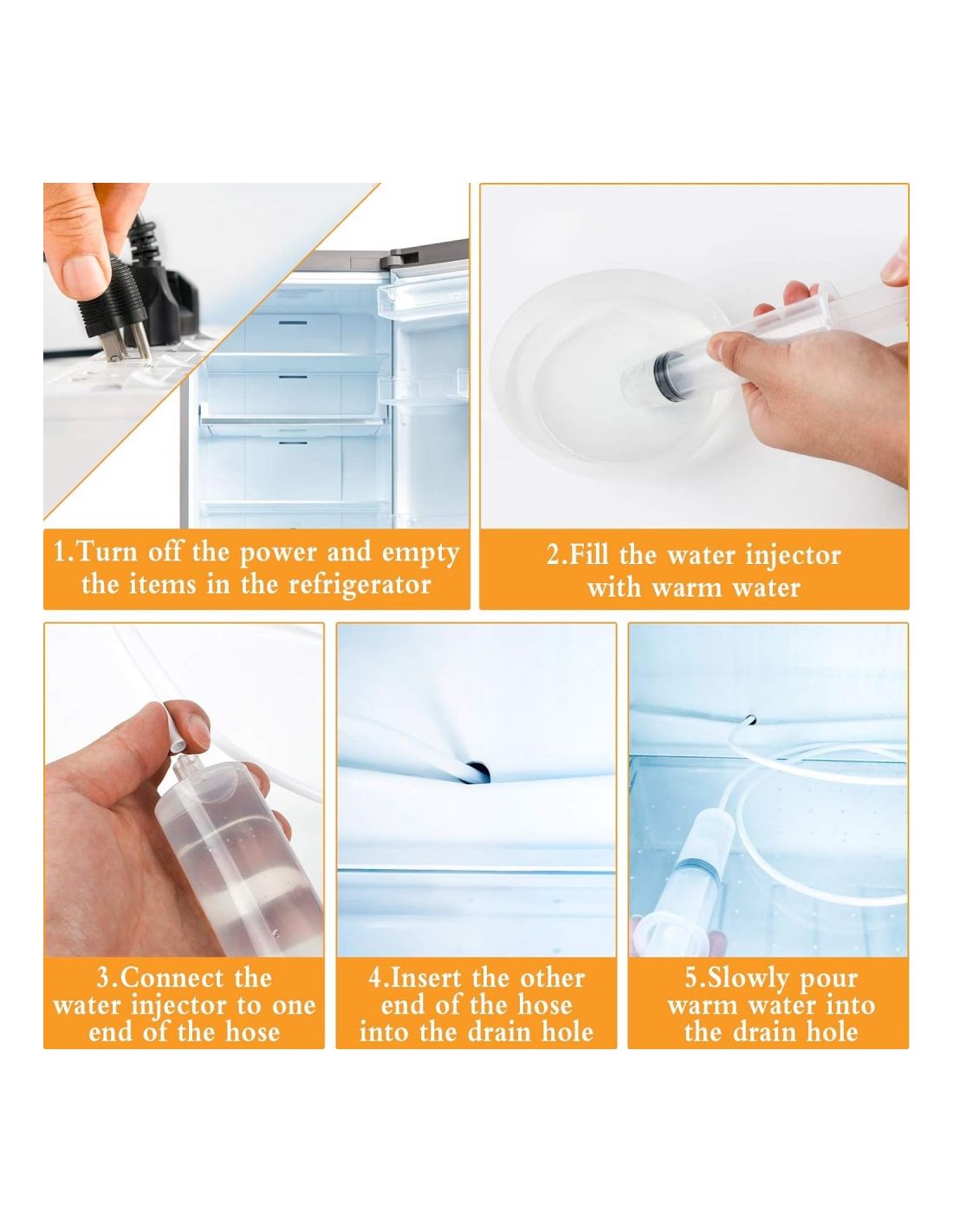 1.Turn off the power and empty the items in the refrigerator

2.Fill the water injector with warm water

3.Connect the water injector to one end of the hose

4.Insert the other end of the hose into the drain hole

5.Slowly pour warm water into the drain hole