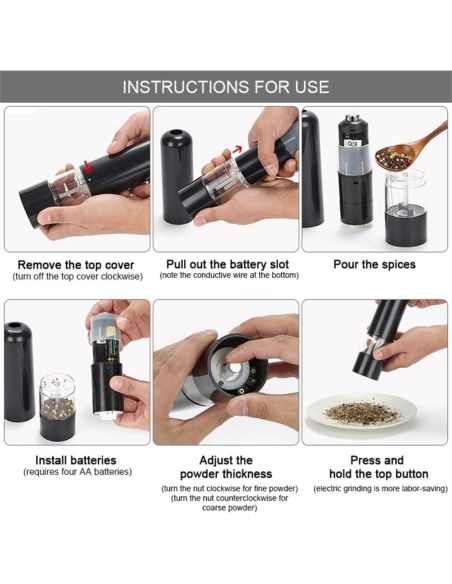 INSTRUCTIONS FOR USE

Remove the top cover
(turn off the top cover clockwise)

Pull out the battery slot
(note the conductive wire at the bottom)

Pour the spices

Install batteries
(requires four AA batteries)

Adjust the powder thickness
(turn the nut clockwise for fine powder)
(turn the nut counterclockwise for coarse powder)

Press and hold the top button
(electric grinding is more labor-saving)