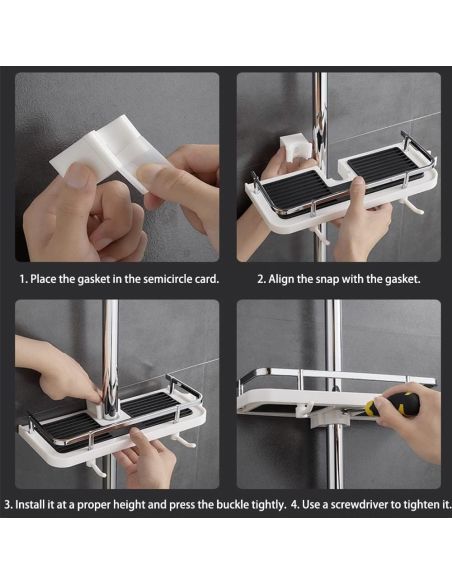 1. Place the gasket in the semicircle card.

2. Align the snap with the gasket.

3. Install it at a proper height and press the buckle tightly.

4. Use a screwdriver to tighten it.