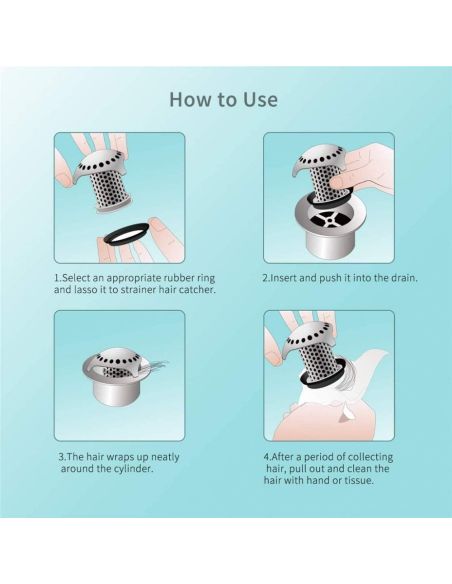 How to Use

1.Select an appropriate rubber ring and lasso it to strainer hair catcher.

2.Insert and push it into the drain.

3.The hair wraps up neatly around the cylinder.

4.After a period of collecting hair, pull out and clean the hair with hand or tissue.