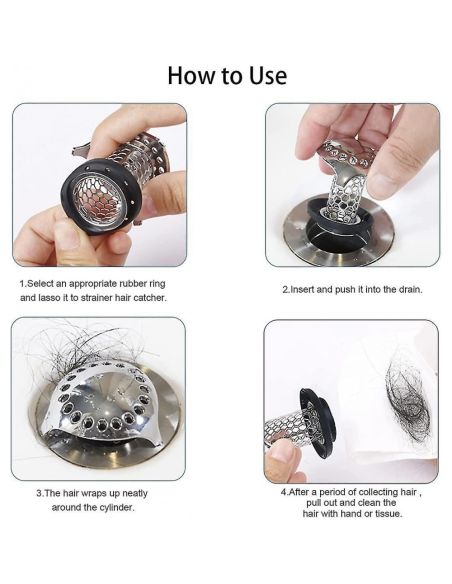 How to Use

1.Select an appropriate rubber ring and lasso it to strainer hair catcher.

2.Insert and push it into the drain.

3.The hair wraps up neatly around the cylinder.

4.After a period of collecting hair , pull out and clean the hair with hand or tissue.