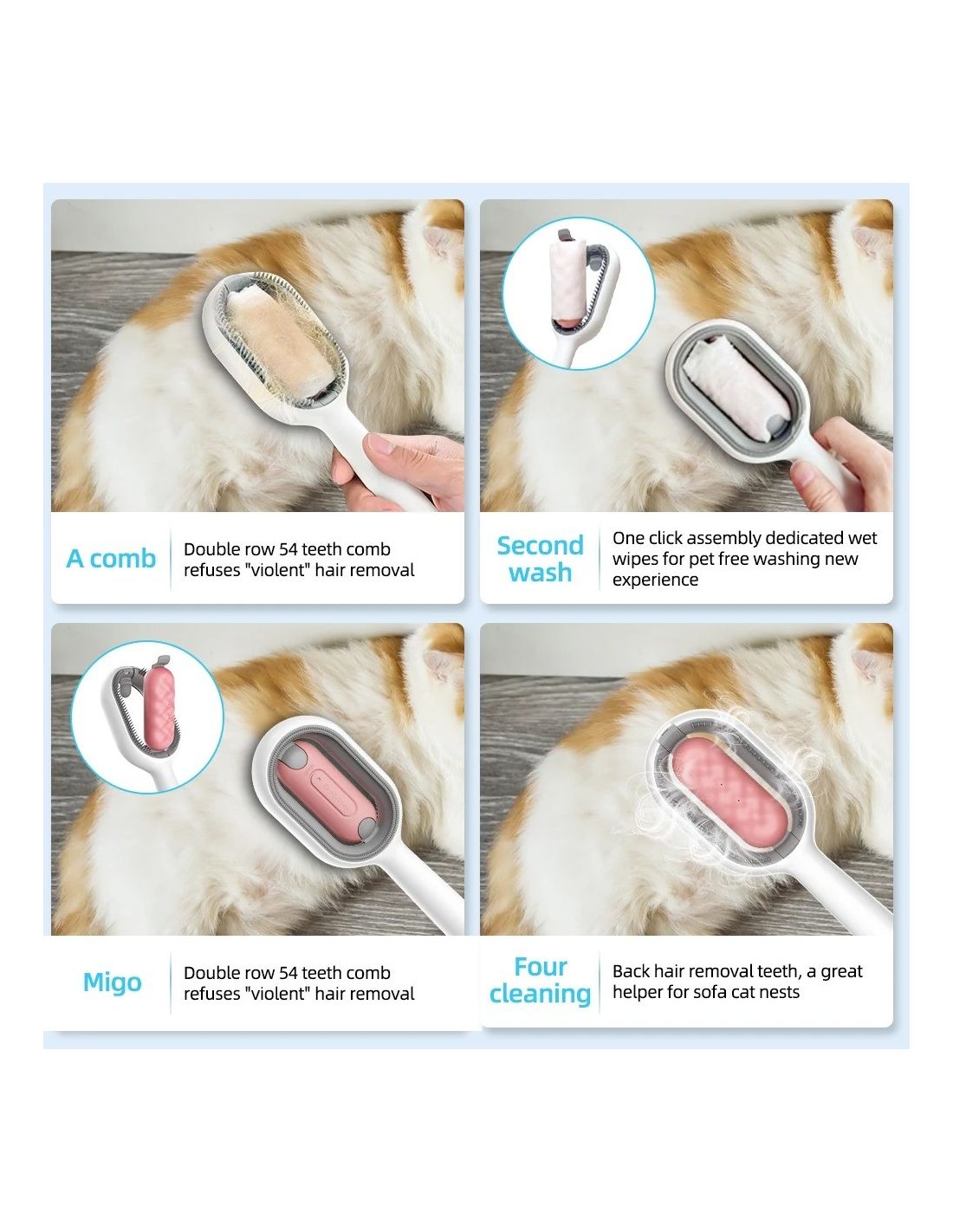 A comb

Double row 54 teeth comb refuses "violent" hair removal

Second wash

One click assembly dedicated wet wipes for pet free washing new experience

Migo

Double row 54 teeth comb refuses "violent" hair removal

Four cleaning

Back hair removal teeth, a great helper for sofa cat nests