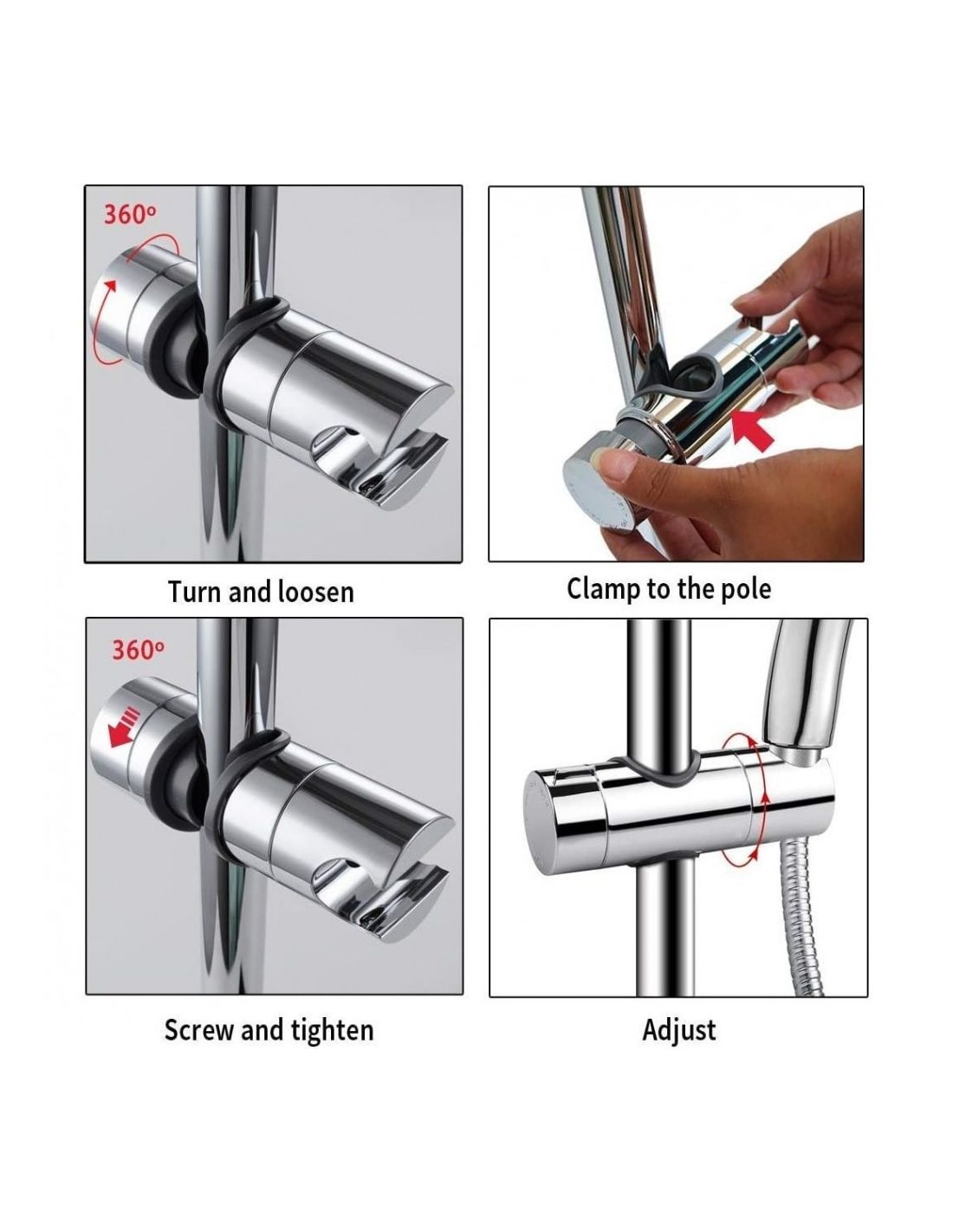 360°

Turn and loosen

Clamp to the pole

360°

Screw and tighten

Adjust