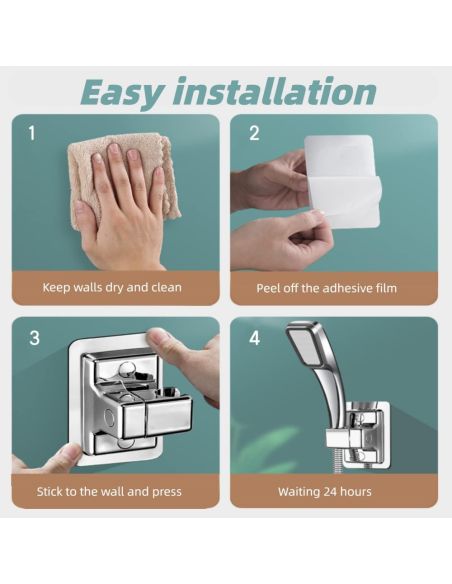 Easy installation

1

Keep walls dry and clean

2

Peel off the adhesive film

3

Stick to the wall and press

4

Waiting 24 hours