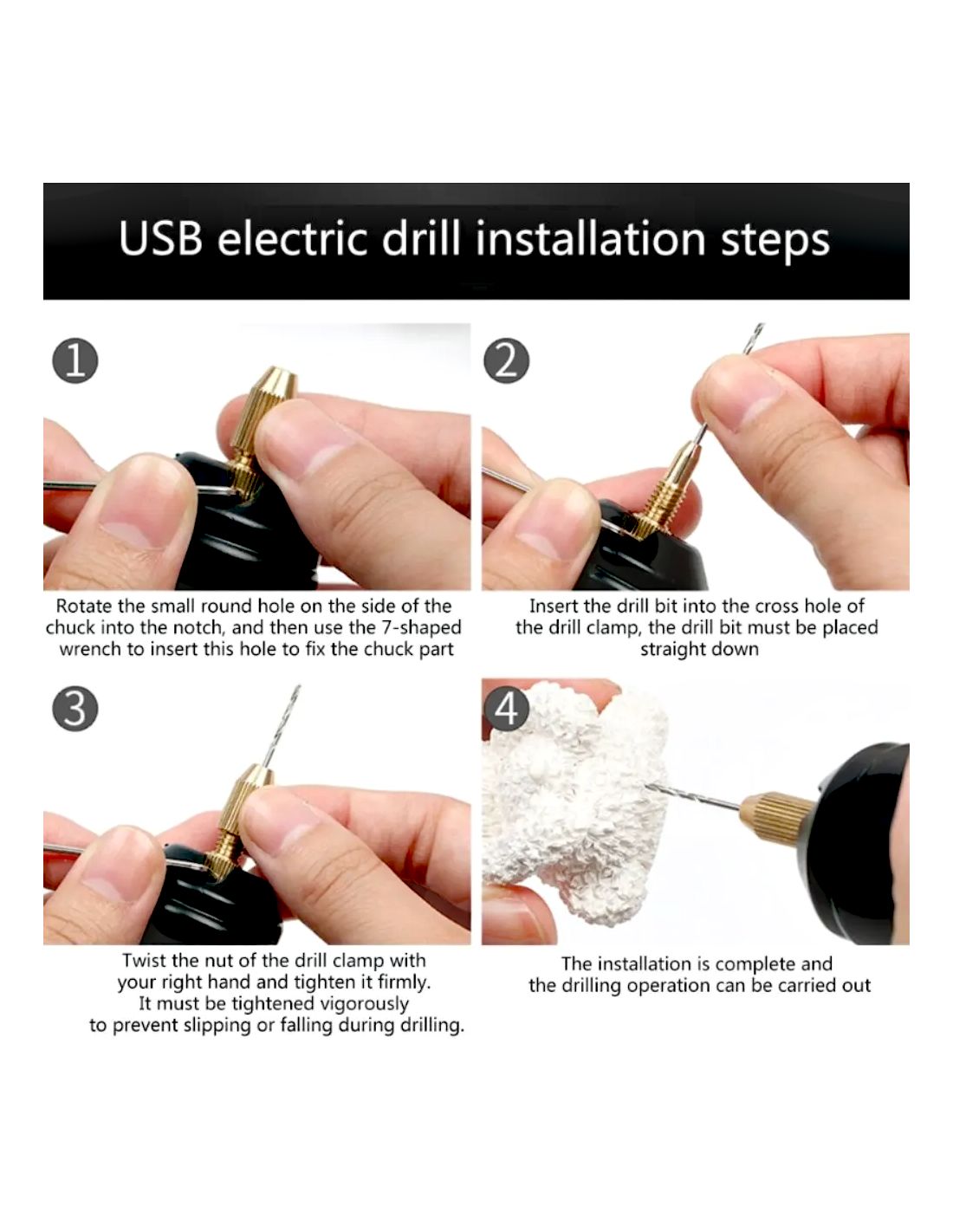 USB electric drill installation steps

1

Rotate the small round hole on the side of the chuck into the notch, and then use the 7-shaped wrench to insert this hole to fix the chuck part

2

Insert the drill bit into the cross hole of the drill clamp, the drill bit must be placed straight down

3

Twist the nut of the drill clamp with your right hand and tighten it firmly. It must be tightened vigorously to prevent slipping or falling during drilling.

4

The installation is complete and the drilling operation can be carried out