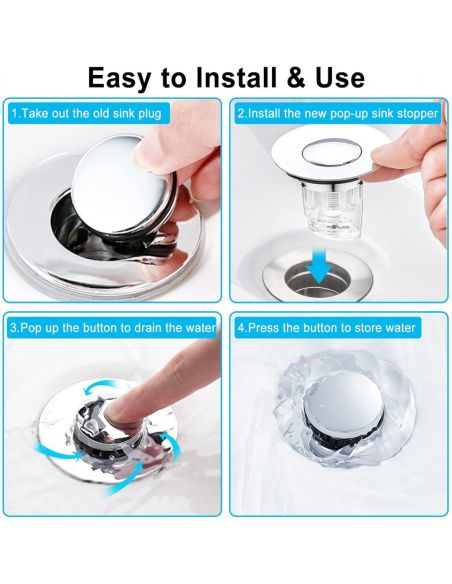 Easy to Install & Use

1.Take out the old sink plug

2.Install the new pop-up sink stopper

3.Pop up the button to drain the water

4.Press the button to store water