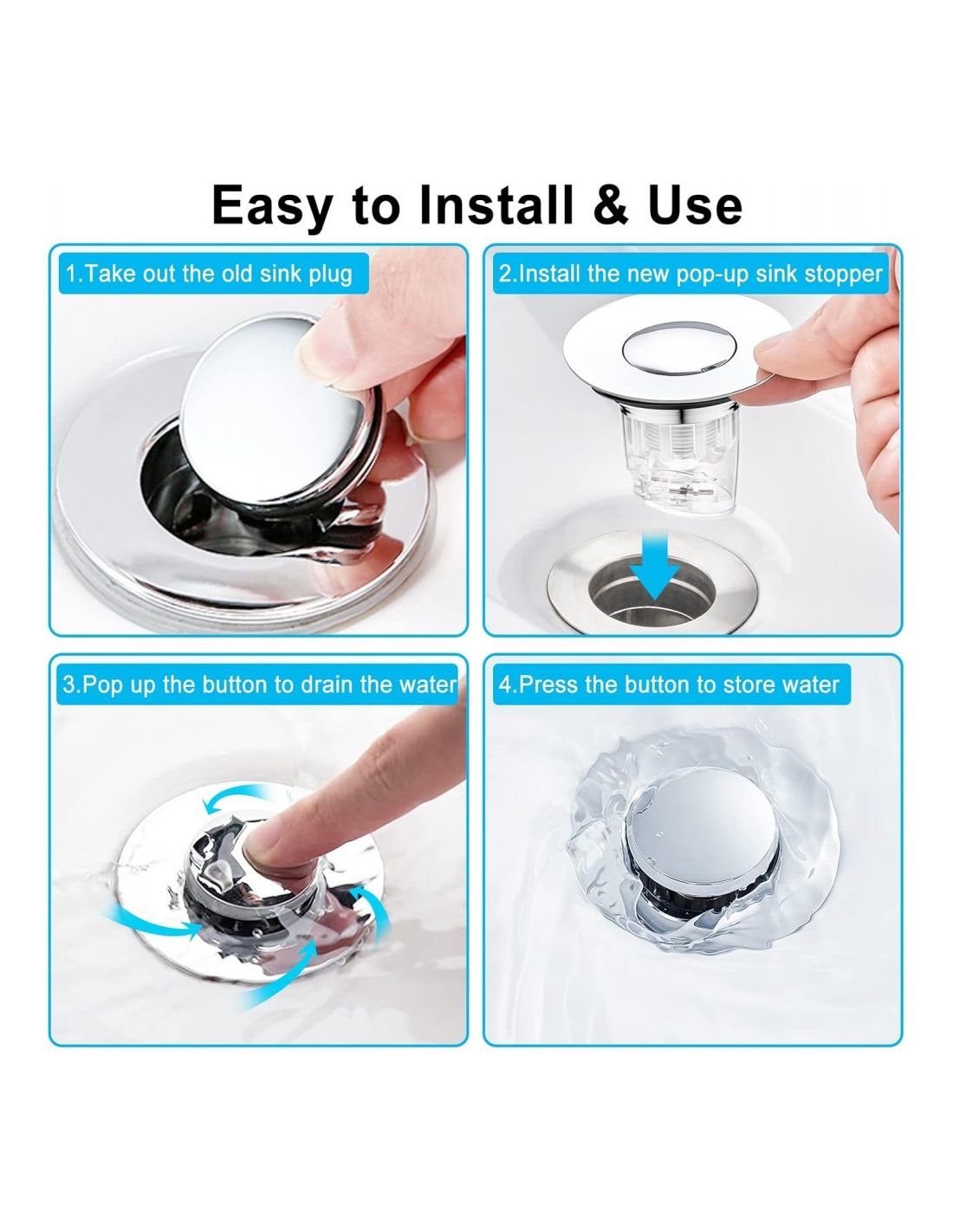 Easy to Install & Use

1.Take out the old sink plug

2.Install the new pop-up sink stopper

3.Pop up the button to drain the water

4.Press the button to store water