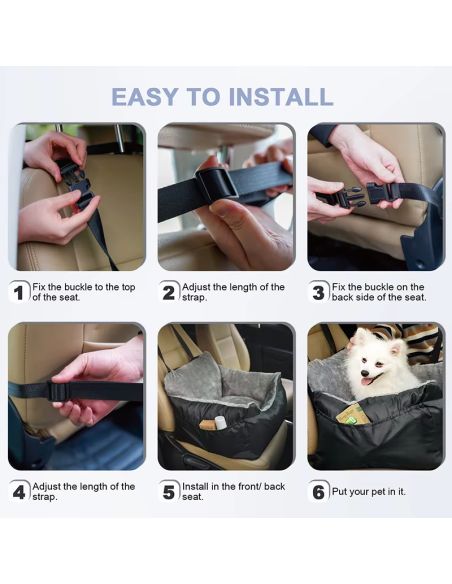 EASY TO INSTALL

1 Fix the buckle to the top of the seat.

2 Adjust the length of the strap.

3 Fix the buckle on the back side of the seat.

4 Adjust the length of the strap.

5 Install in the front/ back seat.

6 Put your pet in it.