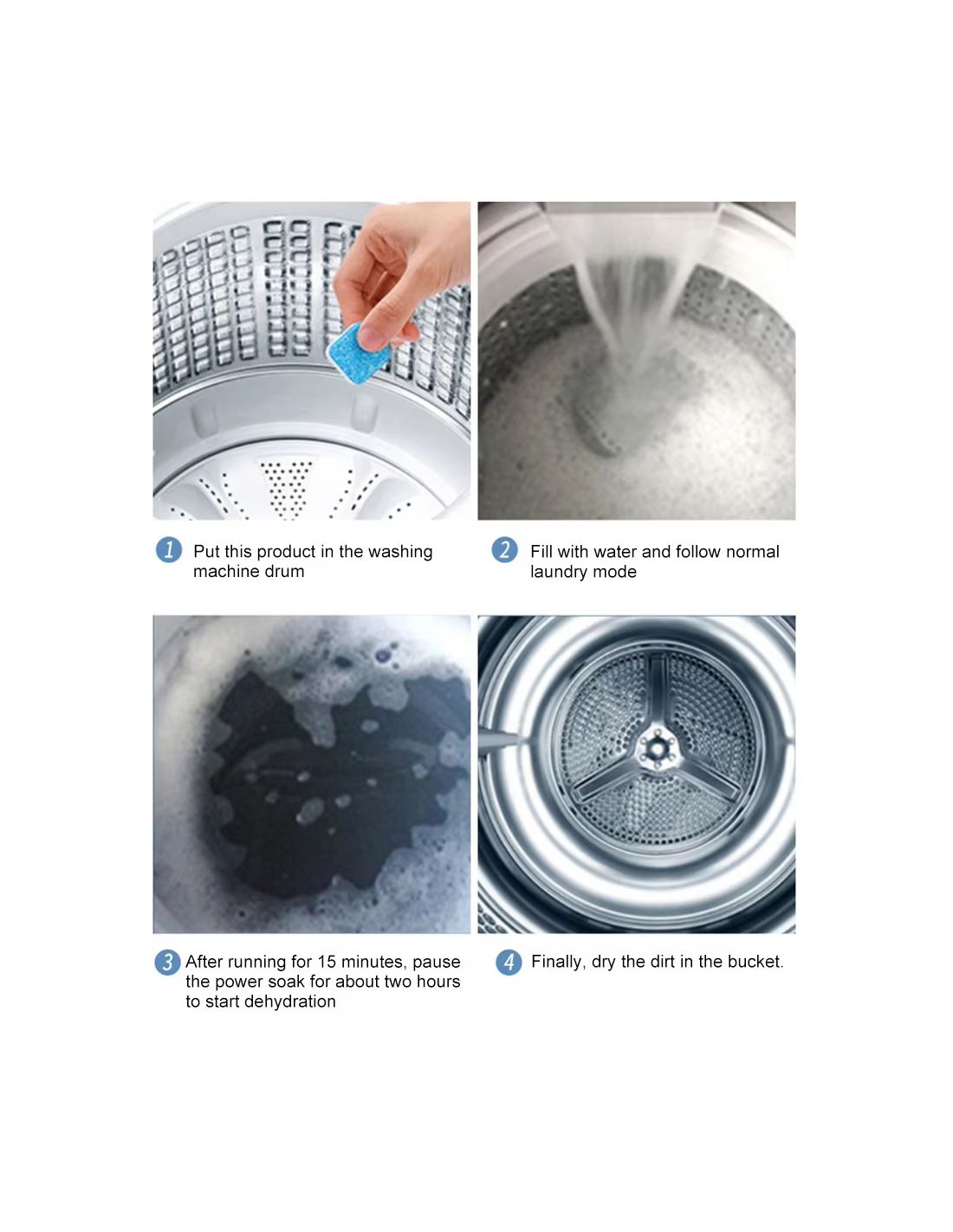 1 Put this product in the washing machine drum

2 Fill with water and follow normal laundry mode

3 After running for 15 minutes, pause the power soak for about two hours to start dehydration

4 Finally, dry the dirt in the bucket.