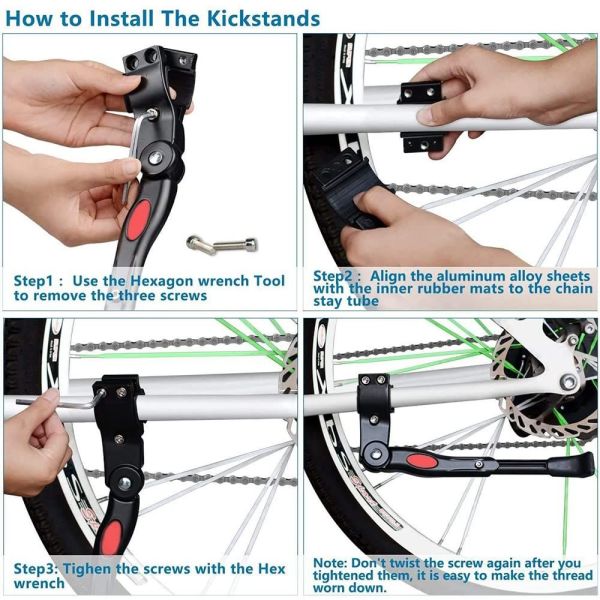 How to Install The Kickstands

Step1 : Use the Hexagon wrench Tool to remove the three screws

Step2 : Align the aluminum alloy sheets with the inner rubber mats to the chain stay tube

Step3: Tighen the screws with the Hex wrench

Note: Don't twist the screw again after you tightened them, it is easy to make the thread worn down.