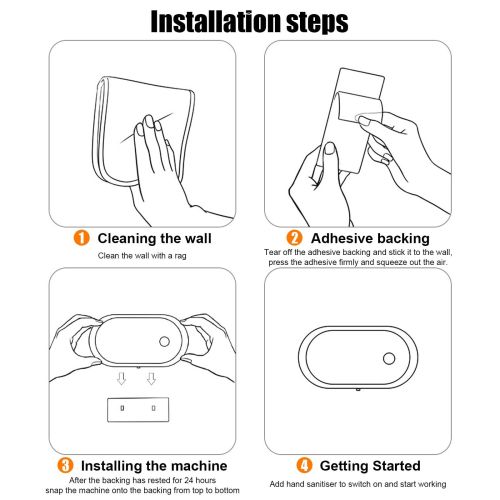 Installation steps

1 Cleaning the wall

Clean the wall with a rag

2 Adhesive backing

Tear off the adhesive backing and stick it to the wall, press the adhesive firmly and squeeze out the air.

3 Installing the machine

After the backing has rested for 24 hours snap the machine onto the backing from top to bottom

4 Getting Started

Add hand sanitiser to switch on and start working