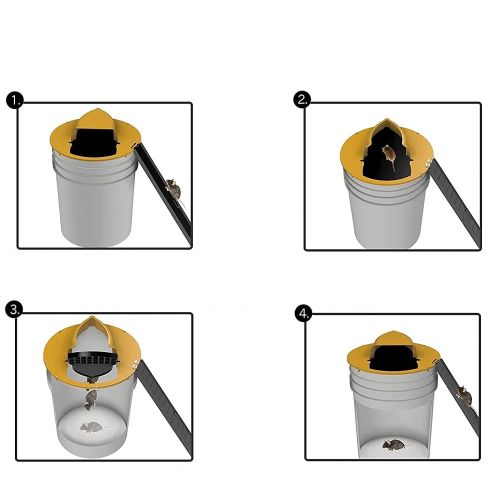 1.

2.

3.

4.