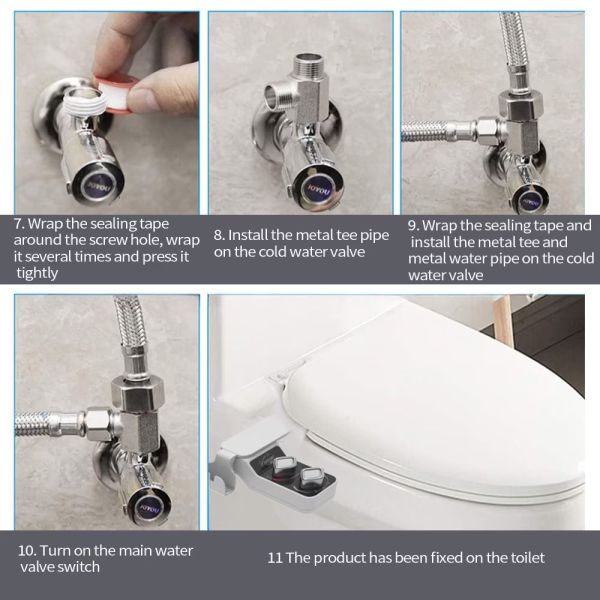 JOYOU

JOYOU

JOYOU

7. Wrap the sealing tape around the screw hole, wrap it several times and press it tightly

8. Install the metal tee pipe on the cold water valve

9. Wrap the sealing tape and install the metal tee and metal water pipe on the cold water valve

JOYOU

10. Turn on the main water valve switch

11 The product has been fixed on the toilet