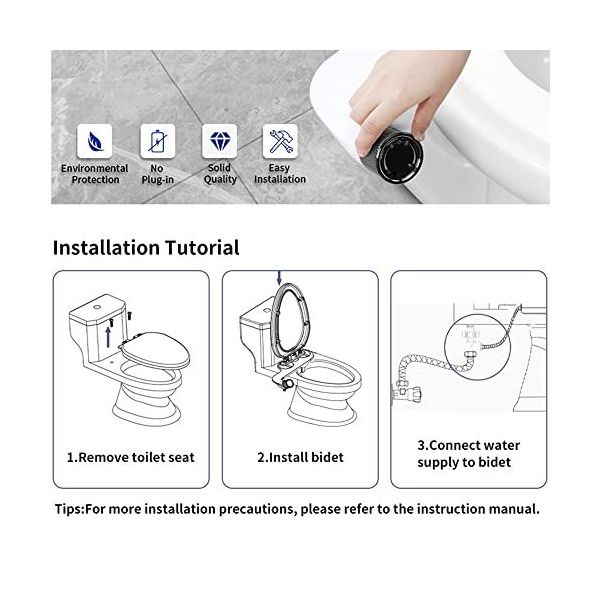 Environmental Protection

No Plug-in

Solid Quality

Easy Installation

Installation Tutorial

1.Remove toilet seat

2.Install bidet

3.Connect water supply to bidet

Tips:For more installation precautions, please refer to the instruction manual.