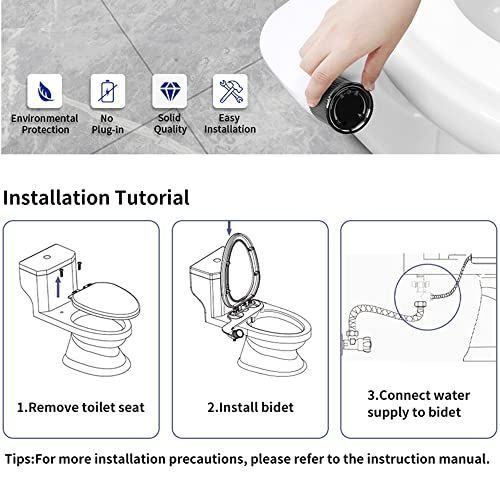 Environmental Protection

No Plug-in

Solid Quality

Easy Installation

Installation Tutorial

1.Remove toilet seat

2.Install bidet

3.Connect water supply to bidet

Tips:For more installation precautions, please refer to the instruction manual.