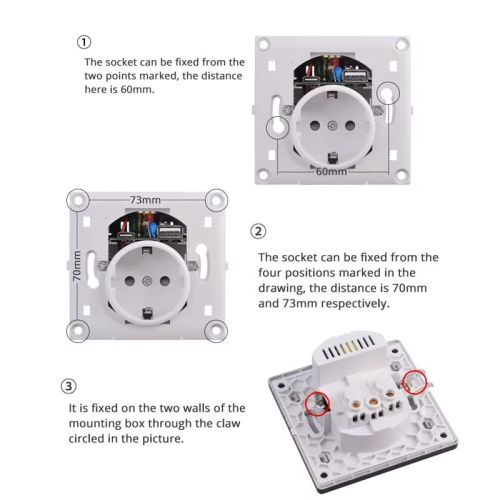 ①

The socket can be fixed from the two points marked, the distance here is 60mm.

60mm

73mm

70mm

②

The socket can be fixed from the four positions marked in the drawing, the distance is 70mm and 73mm respectively.

③

It is fixed on the two walls of the mounting box through the claw circled in the picture.