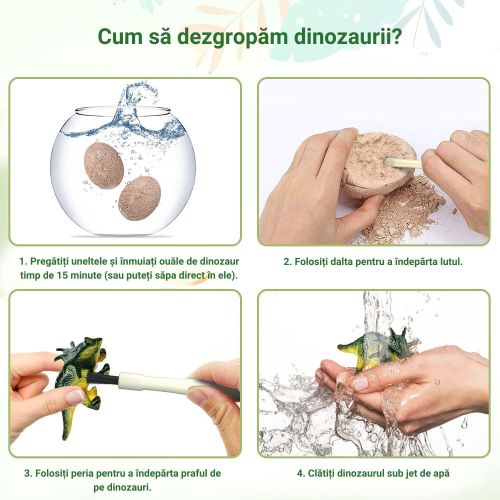 Cum să dezgropăm dinozaurii?

1. Pregătiți uneltele și înmuiați ouăle de dinozaur timp de 15 minute (sau puteți săpa direct în ele).

2. Folosiți dalta pentru a îndepărta lutul.

3. Folosiți peria pentru a îndepărta praful de pe dinozauri.

4. Clătiți dinozaurul sub jet de apă