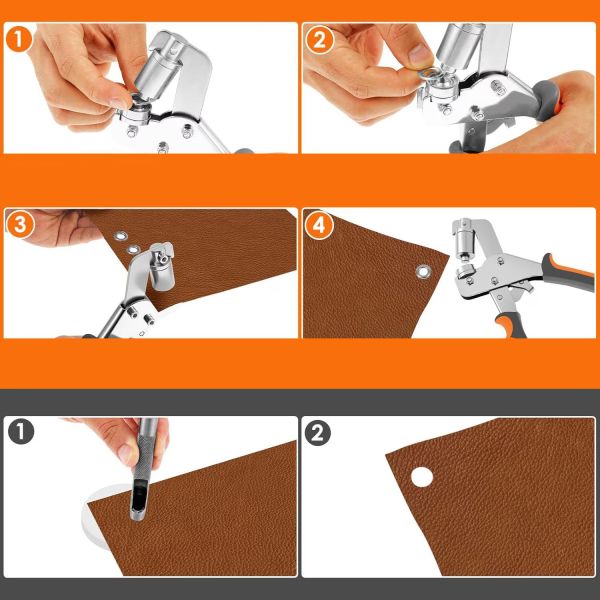 1
2
3
4
1
2