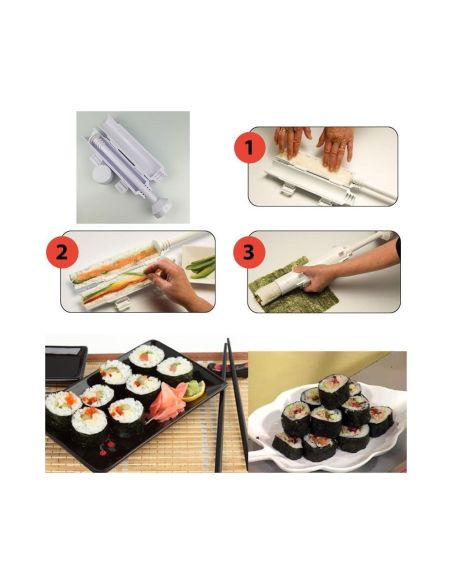 1

2

3