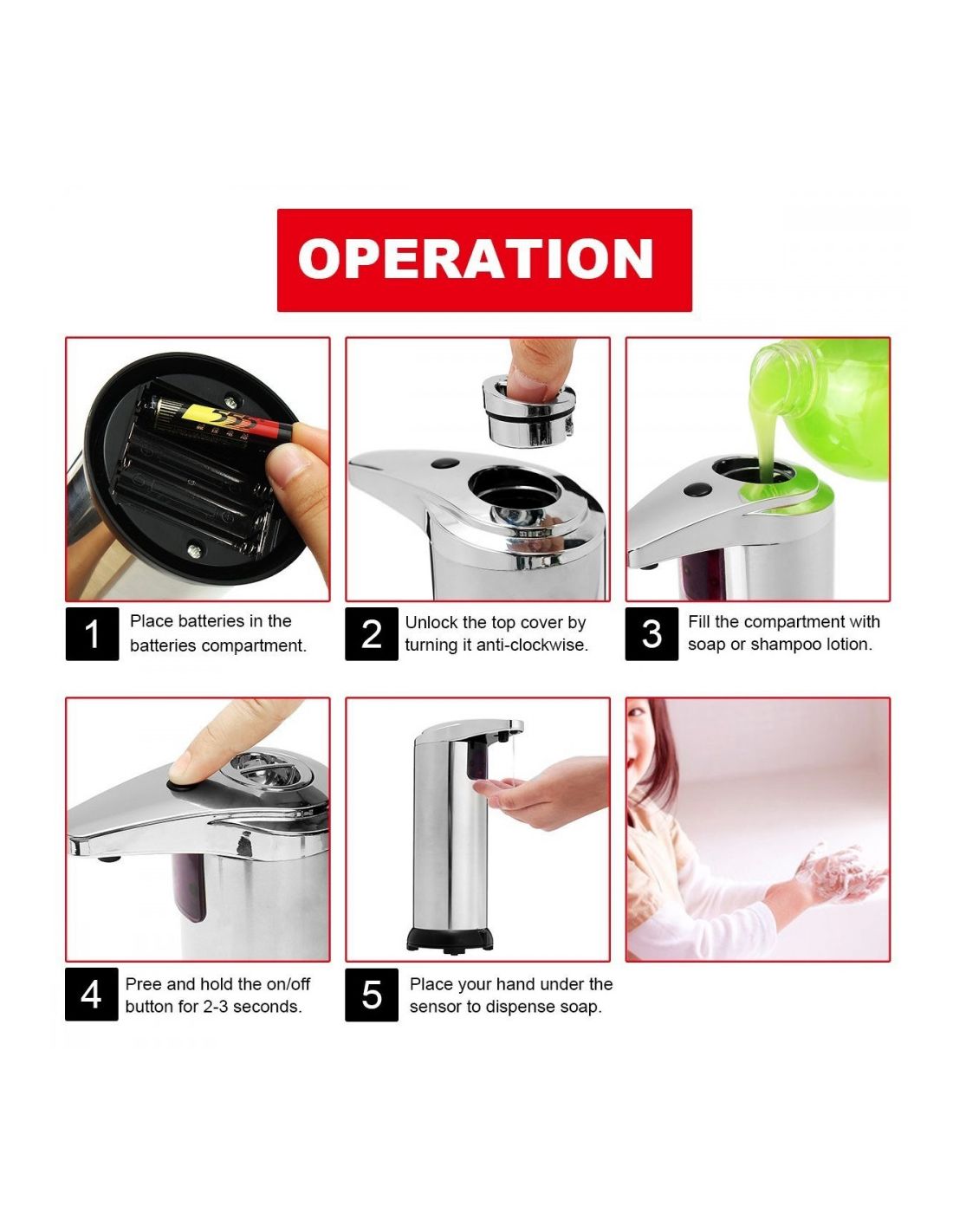 OPERATION

1 Place batteries in the batteries compartment.

2 Unlock the top cover by turning it anti-clockwise.

3 Fill the compartment with soap or shampoo lotion.

4 Pree and hold the on/off button for 2-3 seconds.

5 Place your hand under the sensor to dispense soap.