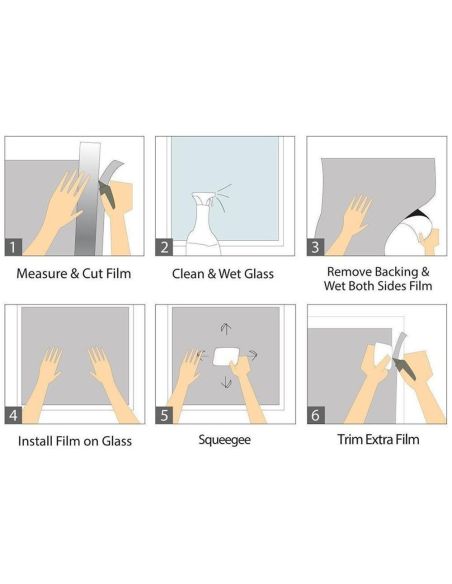 1

Measure & Cut Film

2

Clean & Wet Glass

3

Remove Backing & Wet Both Sides Film

4

Install Film on Glass

5

Squeegee

6

Trim Extra Film